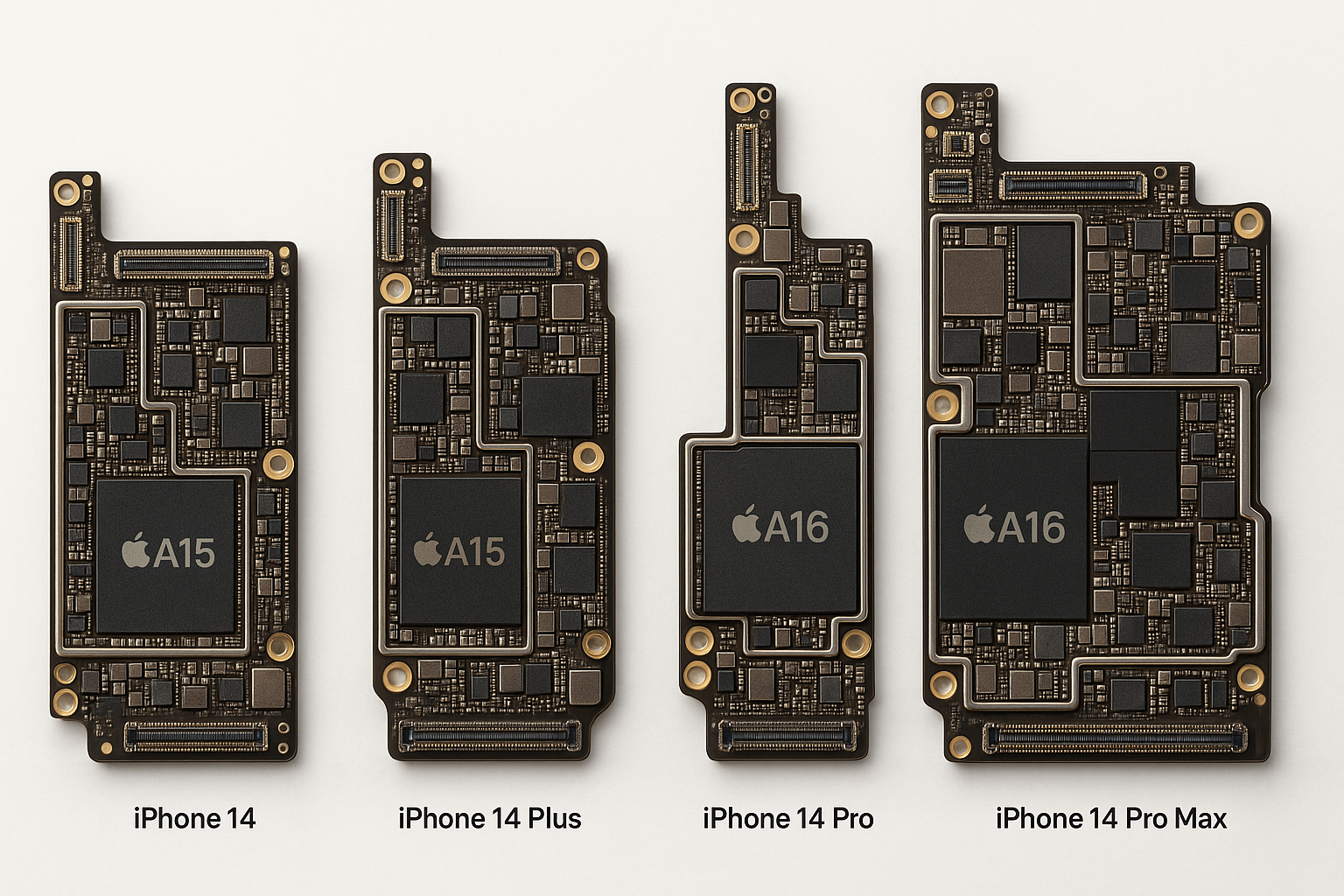 A15

A15

A16

A16

iPhone 14

iPhone 14 Plus

iPhone 14 Pro

iPhone 14 Pro Max